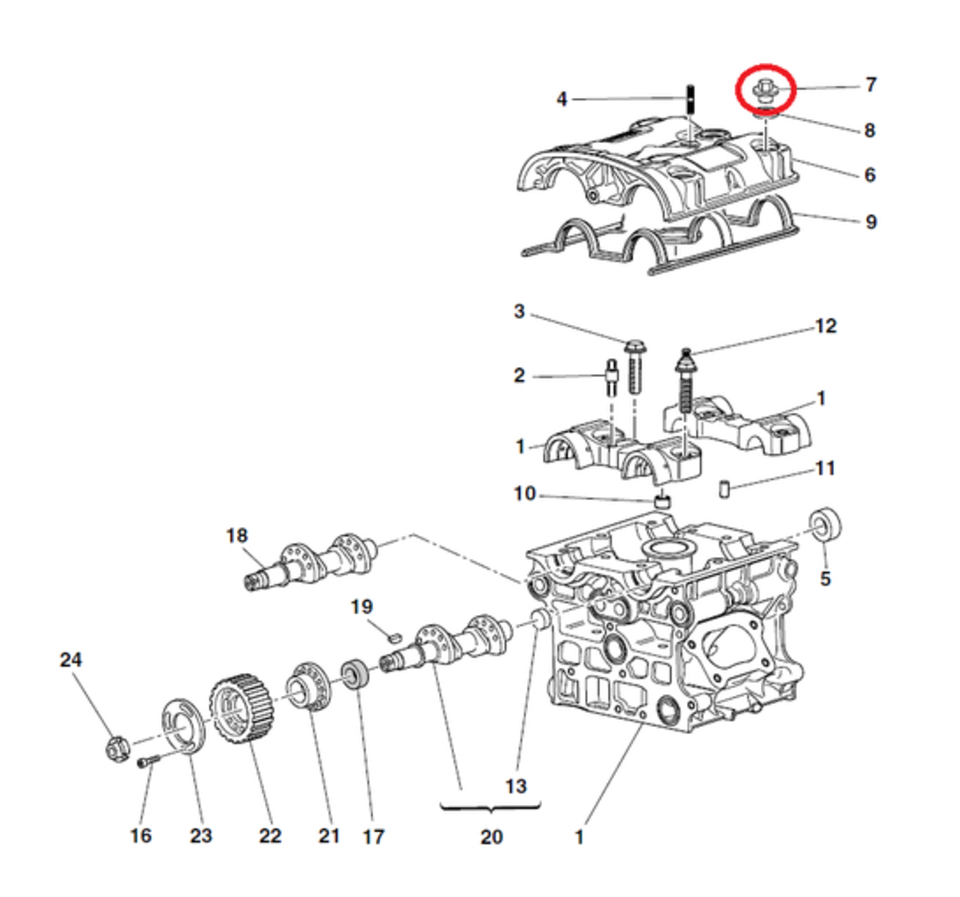 4
7
8
6
9
3
12
2
1
1
11
10
18
5
19
24
13
16
23
22
21
17
20
1