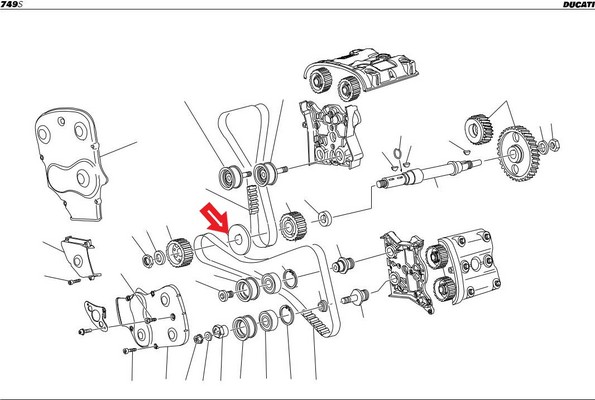 749S

DUCATI